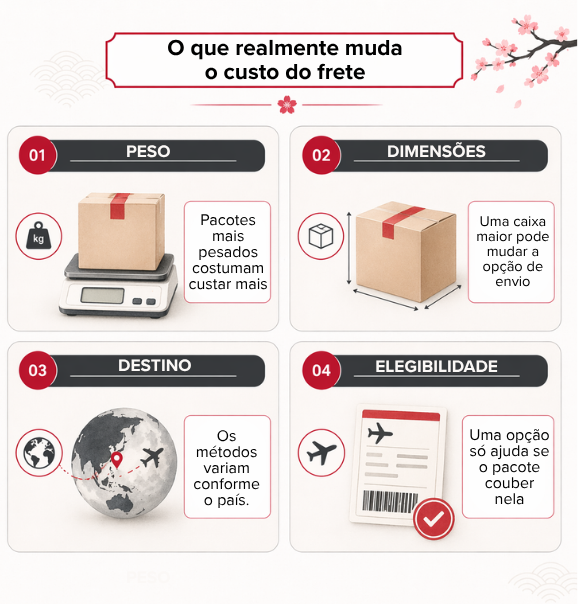 O que realmente muda o custo do frete

01 PESO

kg

Pacotes mais pesados costumam custar mais

02 DIMENSÕES

Uma caixa maior pode mudar a opção de envio

03 DESTINO

Os métodos variam conforme o país.

04 ELEGIBILIDADE

Uma opção só ajuda se o pacote couber nela

PESO